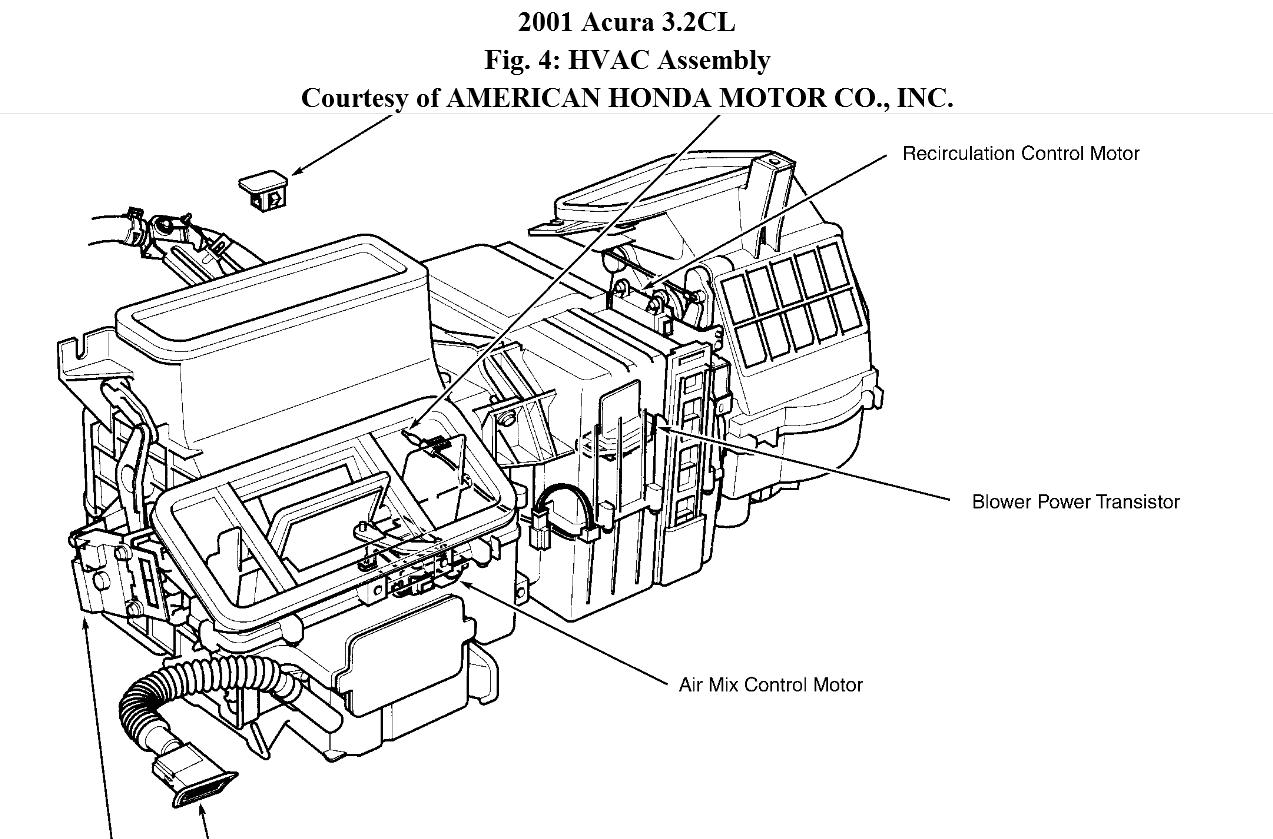 2001 Acura 3.2CL
Fig. 4: HVAC Assembly
Courtesy of AMERICAN HONDA MOTOR CO., INC.

Recirculation Control Motor

Blower Power Transistor

Air Mix Control Motor