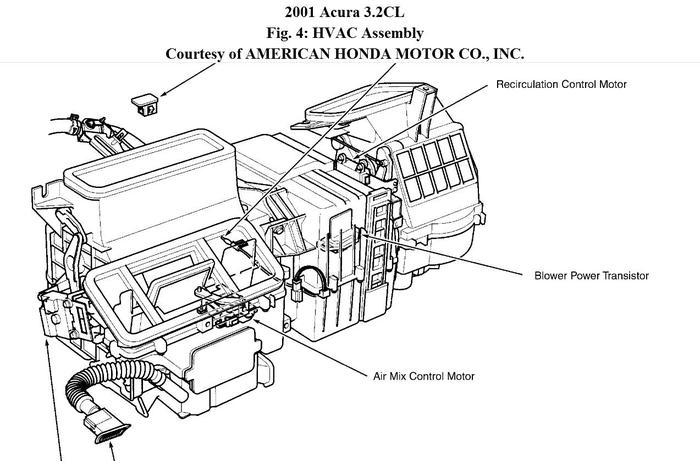 2001 Acura 3.2CL
Fig. 4: HVAC Assembly
Courtesy of AMERICAN HONDA MOTOR CO., INC.

Recirculation Control Motor

Blower Power Transistor

Air Mix Control Motor