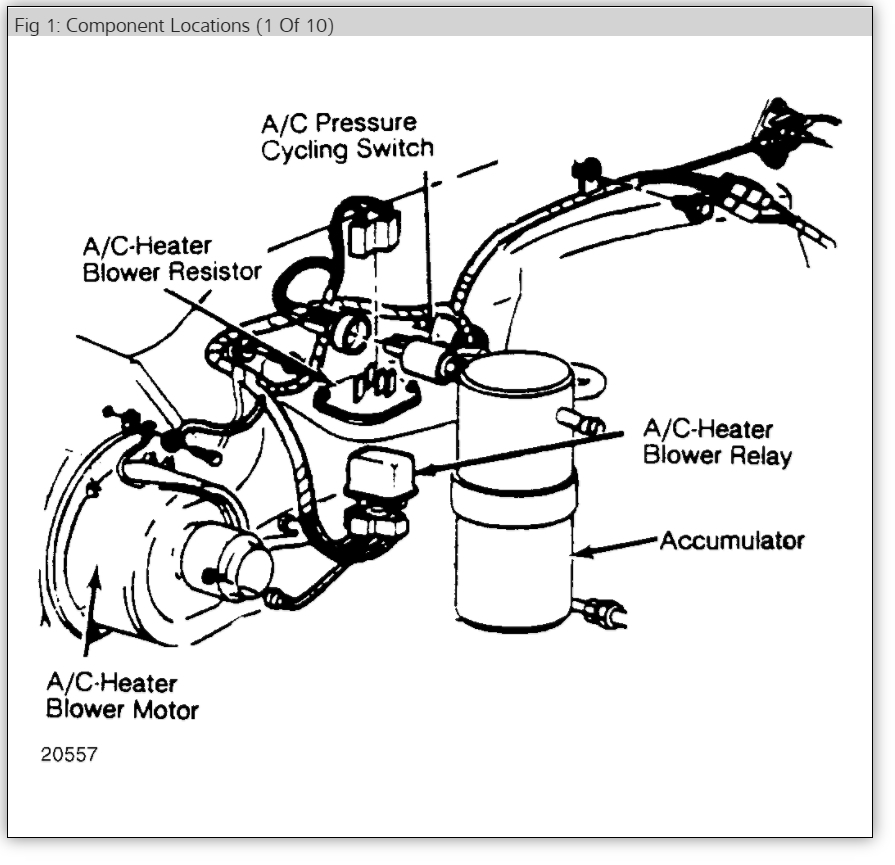 Fig 1: Component Locations (1 Of 10)

A/C Pressure Cycling Switch

A/C-Heater Blower Resistor

A/C-Heater Blower Relay

Accumulator

A/C-Heater Blower Motor

20557