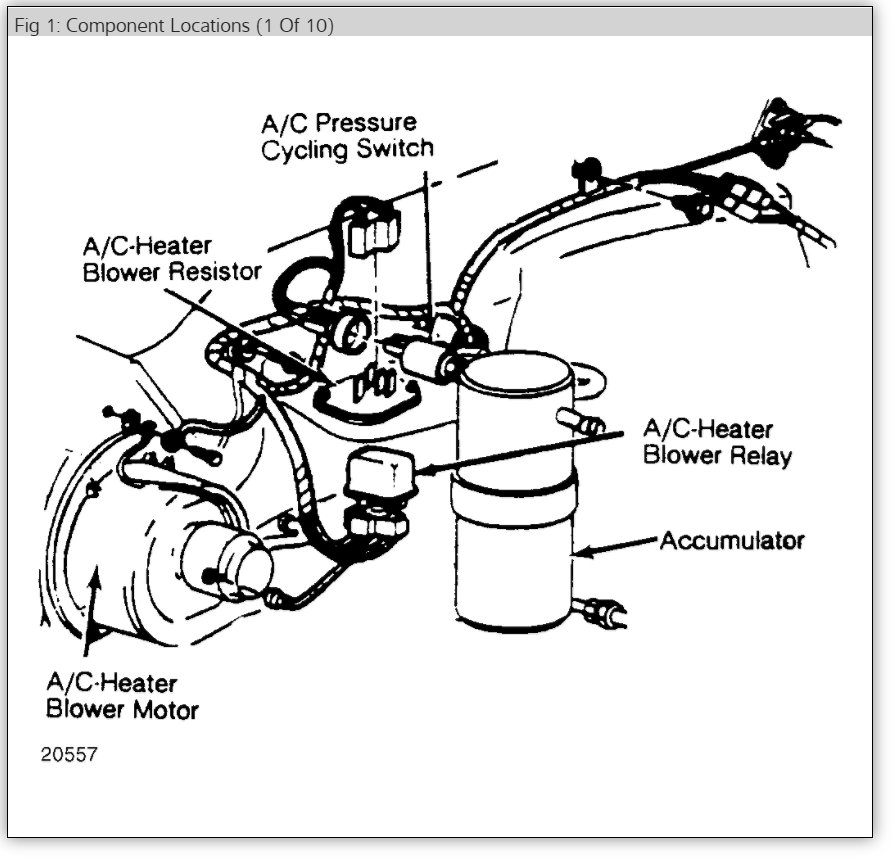 Fig 1: Component Locations (1 Of 10)

A/C Pressure Cycling Switch

A/C-Heater Blower Resistor

A/C-Heater Blower Relay

Accumulator

A/C-Heater Blower Motor

20557