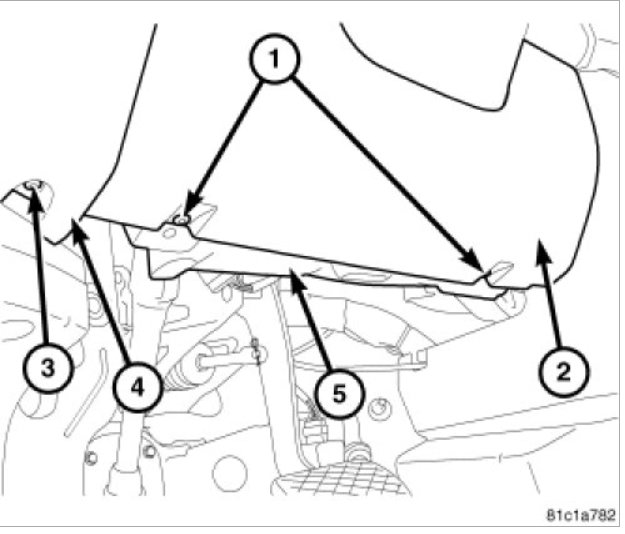 1
3
4
5
2
81c1a782