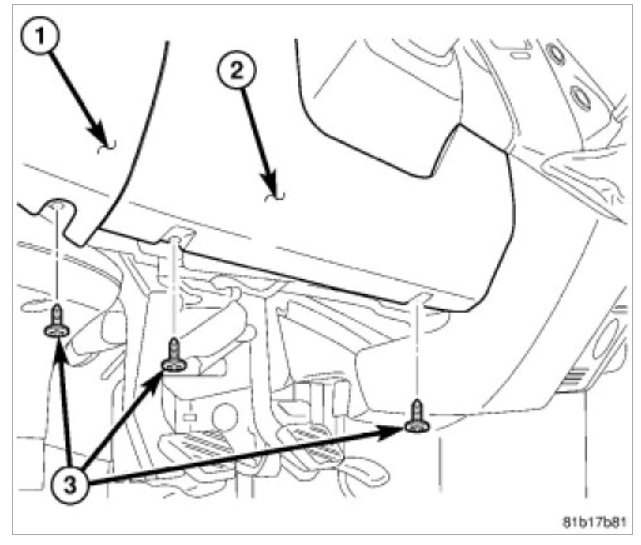 1
2
3
81b17b81