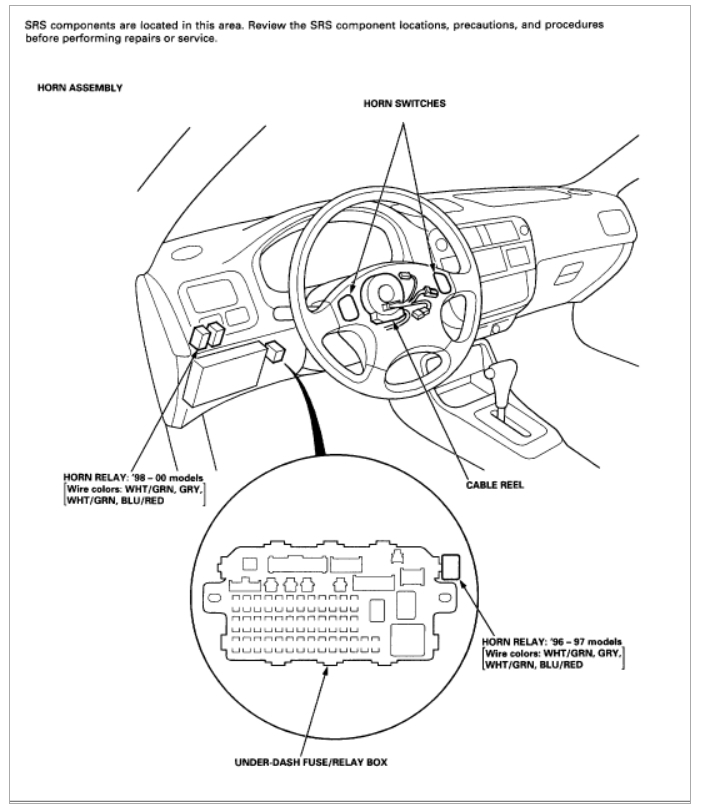 SRS components are located in this area. Review the SRS component locations, precautions, and procedures before performing repairs or service.

HORN ASSEMBLY

HORN SWITCHES

HORN RELAY: '98 – 00 models
[Wire colors: WHT/GRN, GRY, WHT/GRN, BLU/RED]

CABLE REEL

HORN RELAY: '96 – 97 models
[Wire colors: WHT/GRN, GRY, WHT/GRN, BLU/RED]

UNDER-DASH FUSE/RELAY BOX