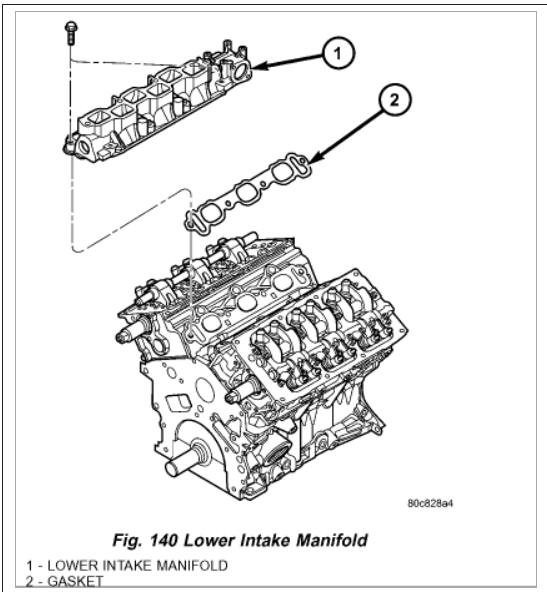 1

2

80c828a4

Fig. 140 Lower Intake Manifold

1 - LOWER INTAKE MANIFOLD
2 - GASKET