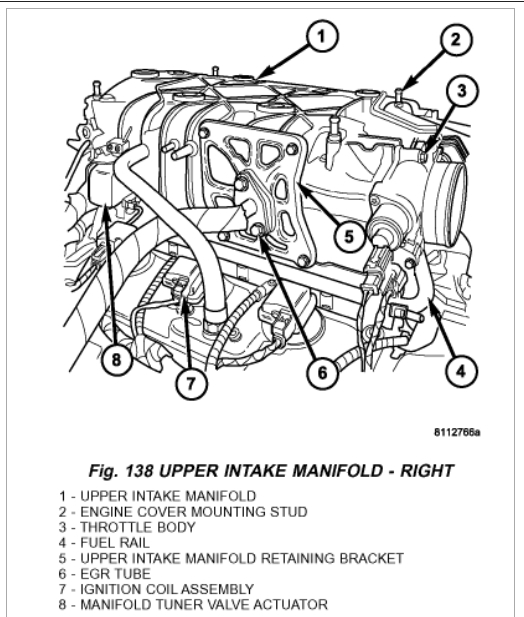 1
2
3
5
8
7
6
4

8112766a

Fig. 138 UPPER INTAKE MANIFOLD - RIGHT

1 - UPPER INTAKE MANIFOLD
2 - ENGINE COVER MOUNTING STUD
3 - THROTTLE BODY
4 - FUEL RAIL
5 - UPPER INTAKE MANIFOLD RETAINING BRACKET
6 - EGR TUBE
7 - IGNITION COIL ASSEMBLY
8 - MANIFOLD TUNER VALVE ACTUATOR