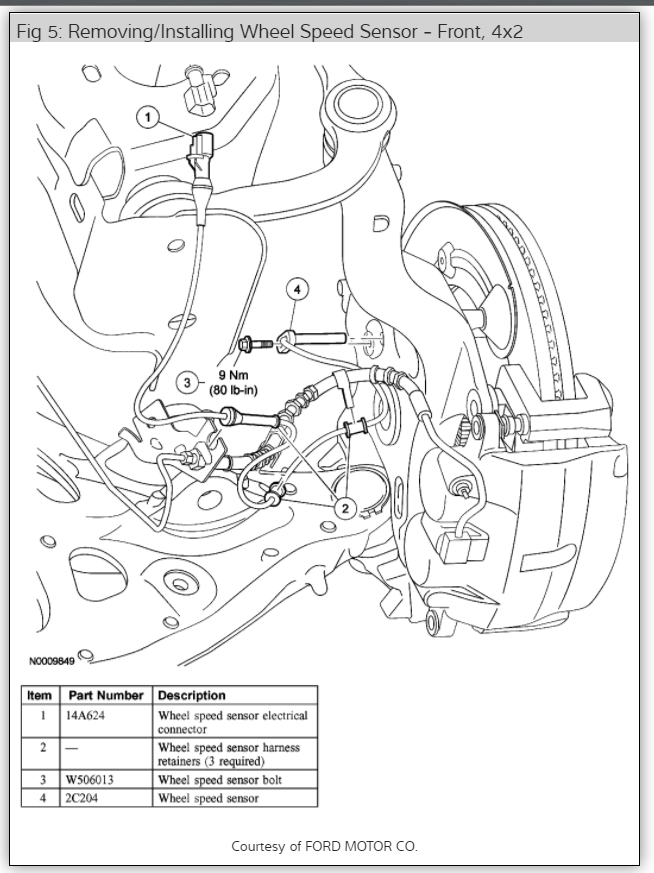 Fig 5: Removing/Installing Wheel Speed Sensor - Front, 4x2

1

4

3

9 Nm
(80 lb-in)

2

N0009849

| Item | Part Number | Description |
|---|---|---|
| 1 | 14A624 | Wheel speed sensor electrical connector |
| 2 | — | Wheel speed sensor harness retainers (3 required) |
| 3 | W506013 | Wheel speed sensor bolt |
| 4 | 2C204 | Wheel speed sensor |

Courtesy of FORD MOTOR CO.