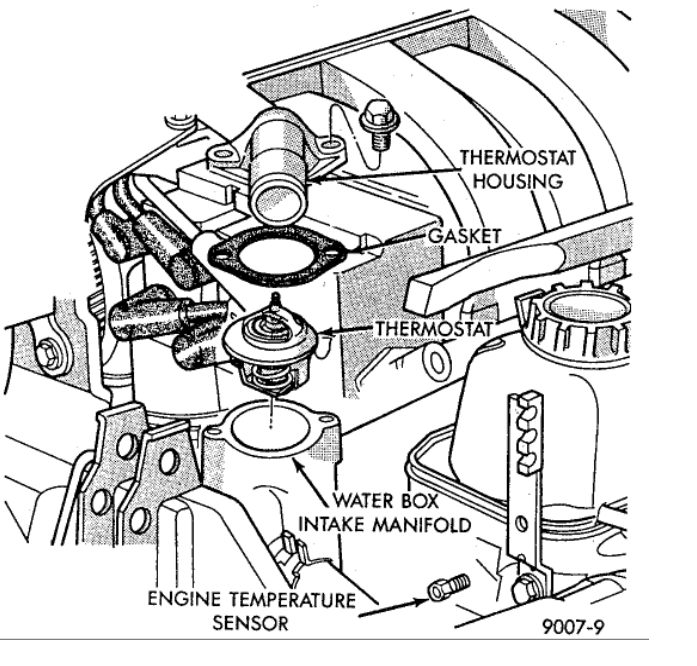 THERMOSTAT HOUSING

GASKET

THERMOSTAT

WATER BOX INTAKE MANIFOLD

ENGINE TEMPERATURE SENSOR

9007-9