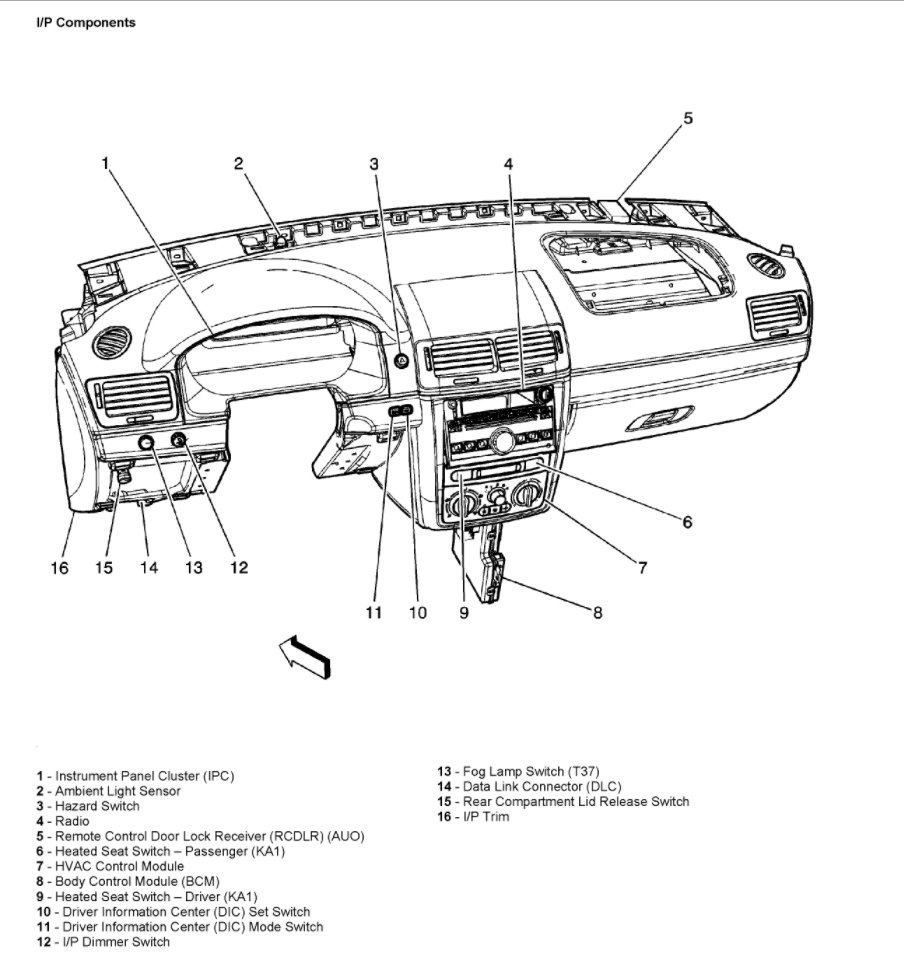 I/P Components

1
2
3
4
5
6
7
8
9
10
11
12
13
14
15
16

1 - Instrument Panel Cluster (IPC)
2 - Ambient Light Sensor
3 - Hazard Switch
4 - Radio
5 - Remote Control Door Lock Receiver (RCDLR) (AUO)
6 - Heated Seat Switch – Passenger (KA1)
7 - HVAC Control Module
8 - Body Control Module (BCM)
9 - Heated Seat Switch – Driver (KA1)
10 - Driver Information Center (DIC) Set Switch
11 - Driver Information Center (DIC) Mode Switch
12 - I/P Dimmer Switch

13 - Fog Lamp Switch (T37)
14 - Data Link Connector (DLC)
15 - Rear Compartment Lid Release Switch
16 - I/P Trim