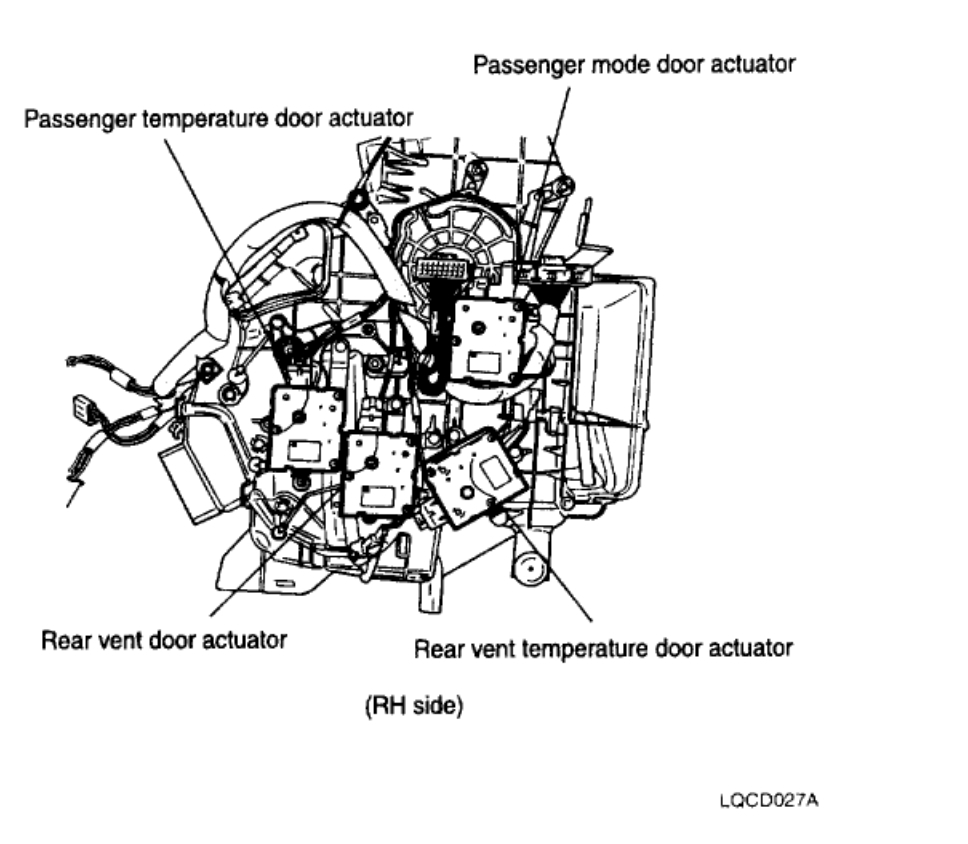 Passenger mode door actuator

Passenger temperature door actuator

Rear vent door actuator

Rear vent temperature door actuator

(RH side)

LQCD027A