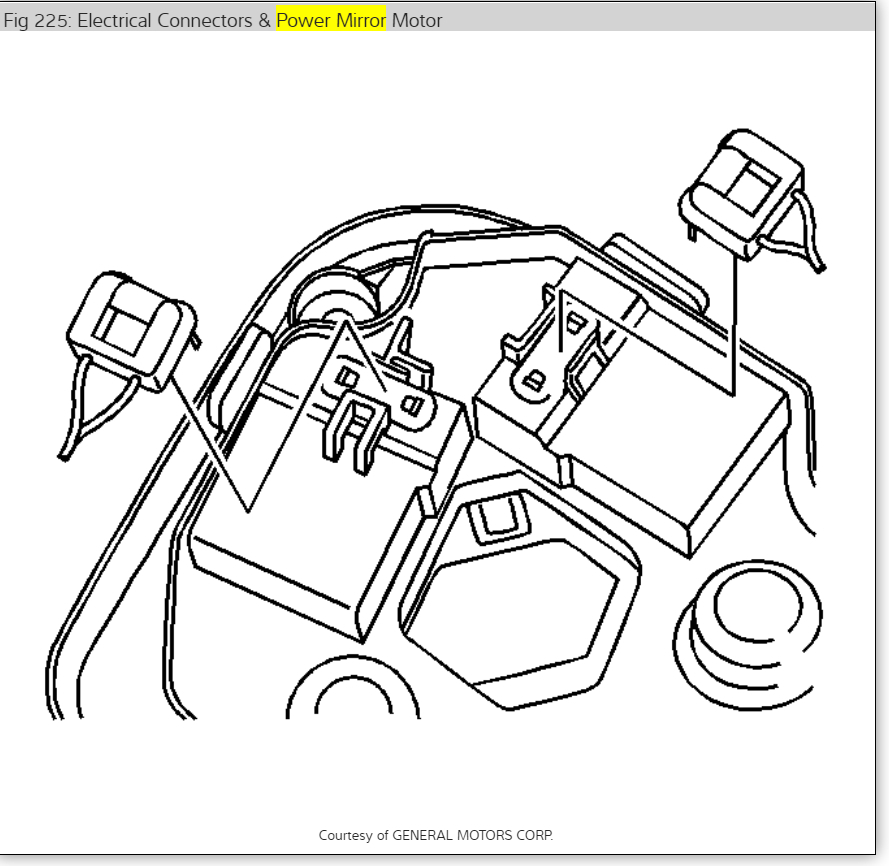 Fig 225: Electrical Connectors & Power Mirror Motor

Courtesy of GENERAL MOTORS CORP.