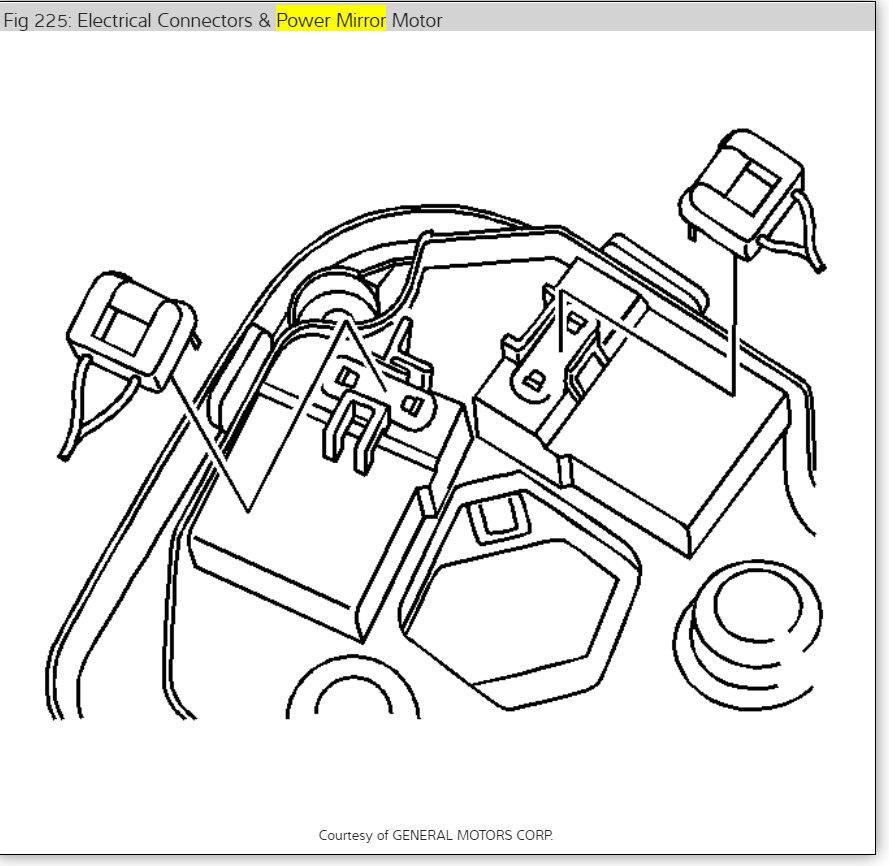 Fig 225: Electrical Connectors & Power Mirror Motor

Courtesy of GENERAL MOTORS CORP.