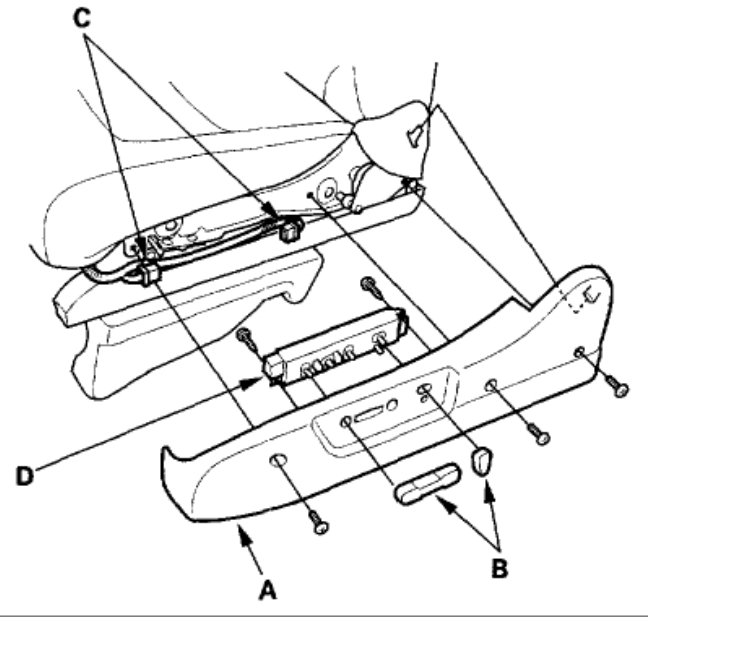 C
D
A
B