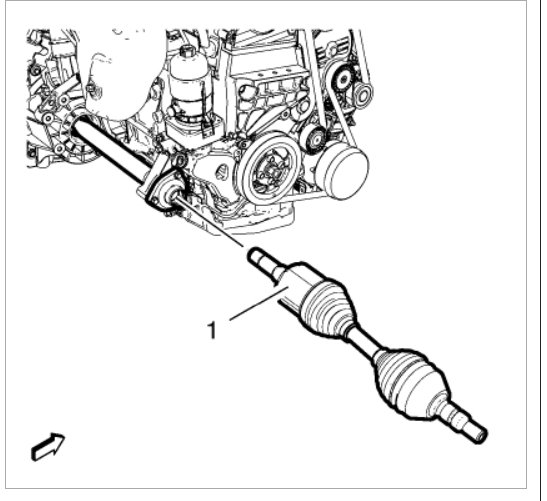 1