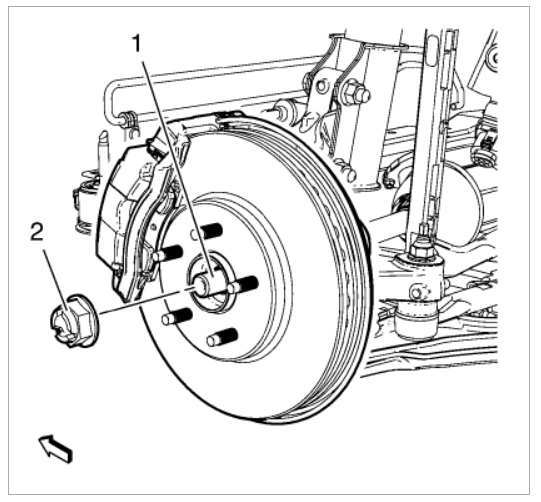 1

2