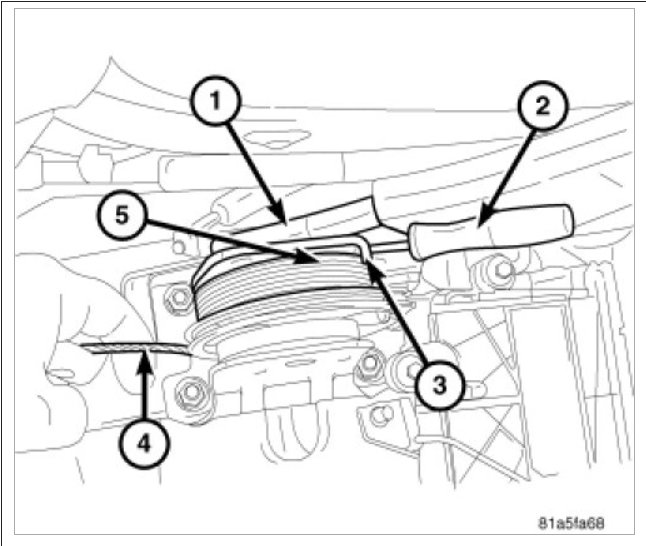 1
2
5
3
4
81a5fa68