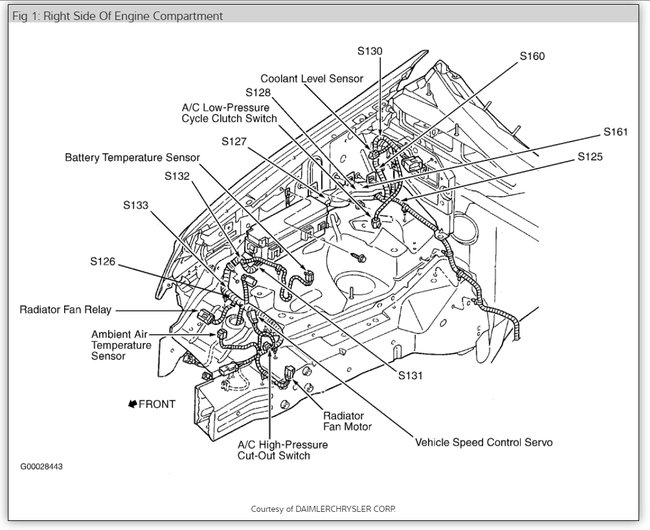 Fig 1: Right Side Of Engine Compartment

S130
S160
Coolant Level Sensor
S128
A/C Low-Pressure Cycle Clutch Switch
S161
S127
S125
Battery Temperature Sensor
S132
S133
S126
Radiator Fan Relay
Ambient Air Temperature Sensor
S131
FRONT
Radiator Fan Motor
Vehicle Speed Control Servo
A/C High-Pressure Cut-Out Switch
G00028443

Courtesy of DAIMLERCHRYSLER CORP.