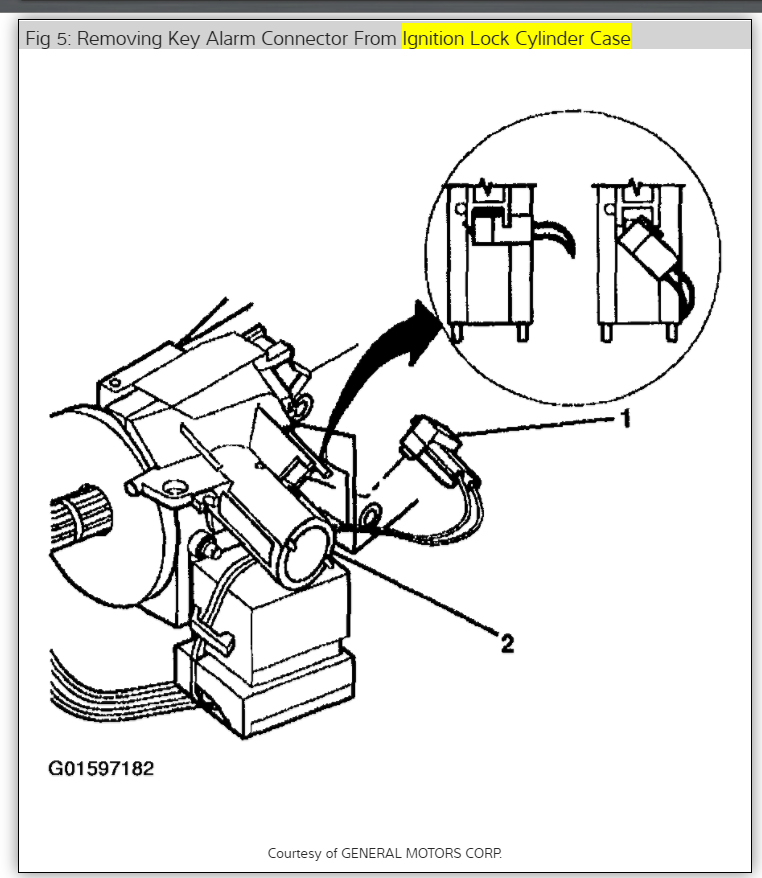 Fig 5: Removing Key Alarm Connector From Ignition Lock Cylinder Case

1

2

G01597182

Courtesy of GENERAL MOTORS CORP.