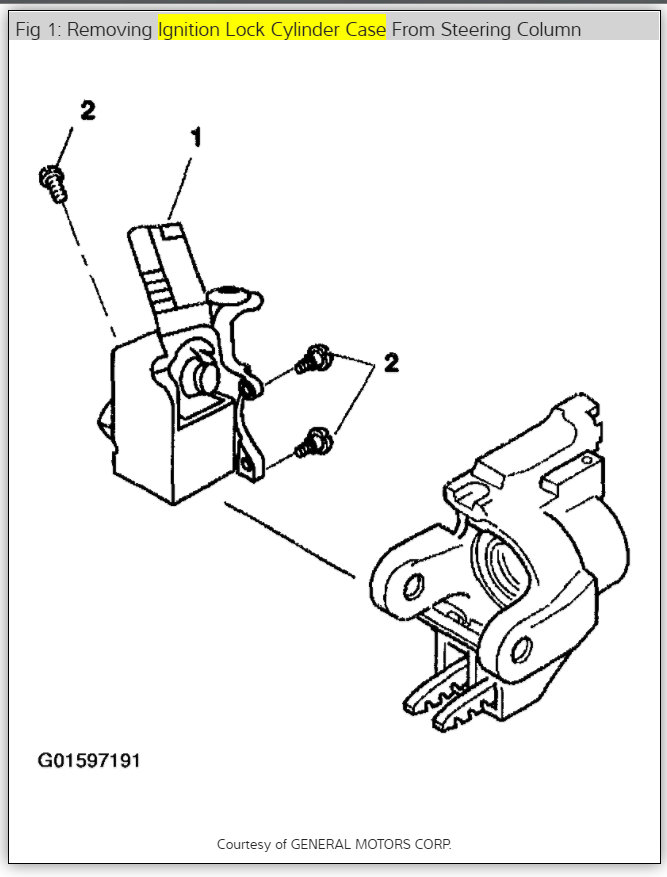 Fig 1: Removing Ignition Lock Cylinder Case From Steering Column

2

1

2

G01597191

Courtesy of GENERAL MOTORS CORP.