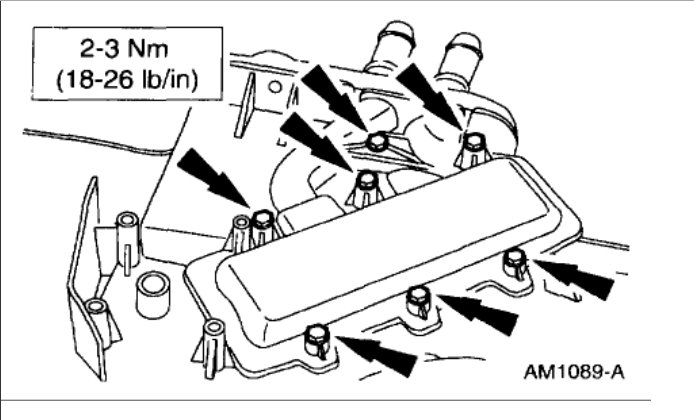 2-3 Nm
(18-26 lb/in)

AM1089-A