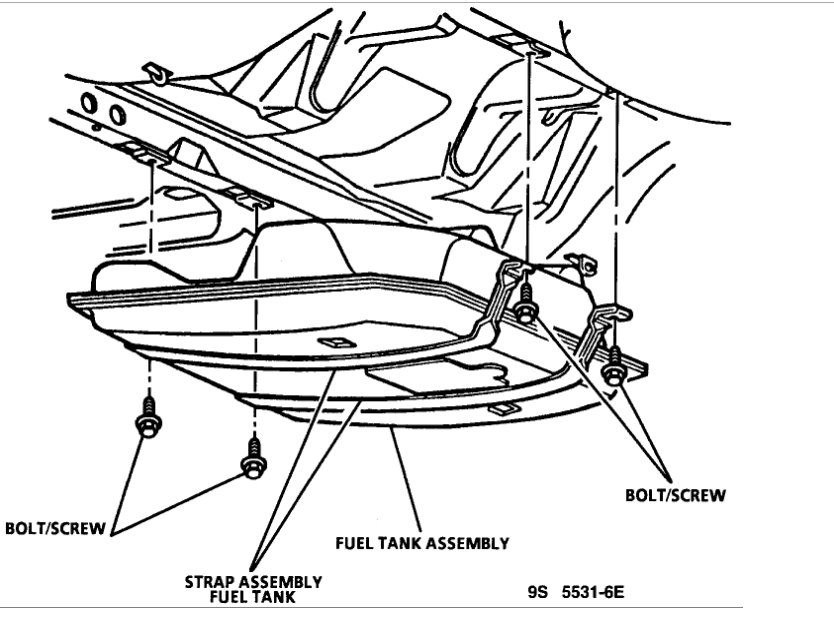 BOLT/SCREW

BOLT/SCREW

FUEL TANK ASSEMBLY

STRAP ASSEMBLY
FUEL TANK

9S 5531-6E