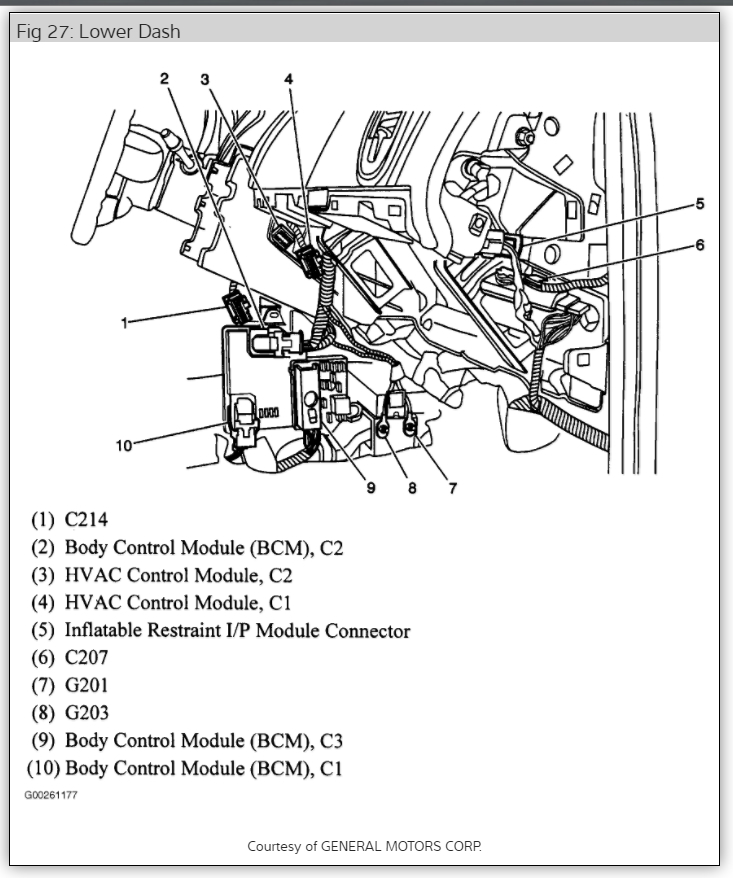 Fig 27: Lower Dash

2
3
4
5
6
1
10
9
8
7

(1) C214
(2) Body Control Module (BCM), C2
(3) HVAC Control Module, C2
(4) HVAC Control Module, C1
(5) Inflatable Restraint I/P Module Connector
(6) C207
(7) G201
(8) G203
(9) Body Control Module (BCM), C3
(10) Body Control Module (BCM), C1

G00261177

Courtesy of GENERAL MOTORS CORP.