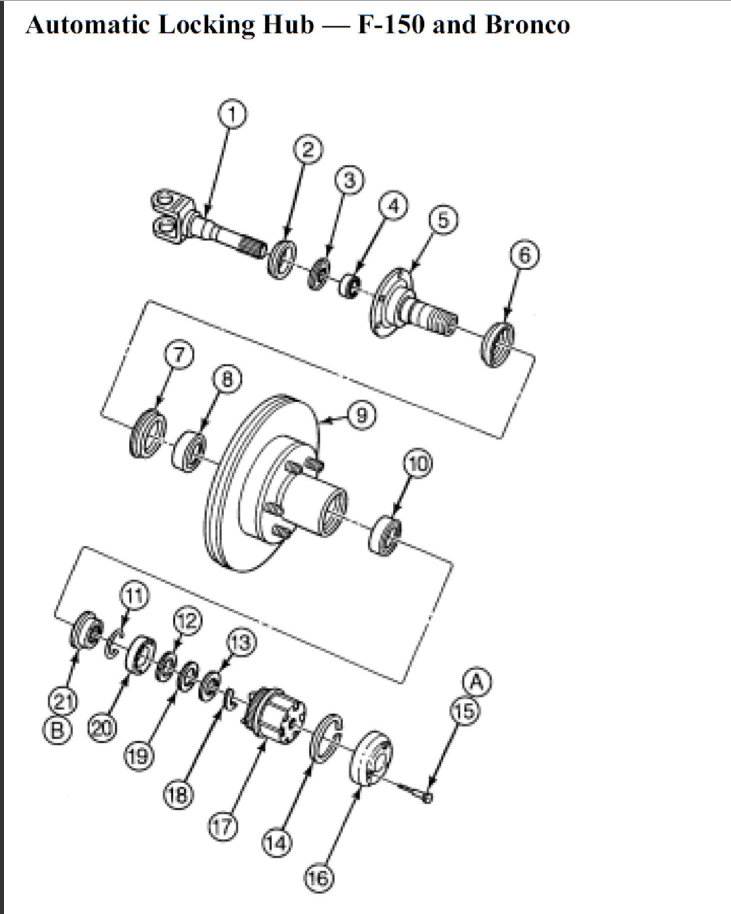 Automatic Locking Hub — F-150 and Bronco

1
2
3
4
5
6
7
8
9
10
11
12
13
A
15
21
B
20
19
18
17
14
16