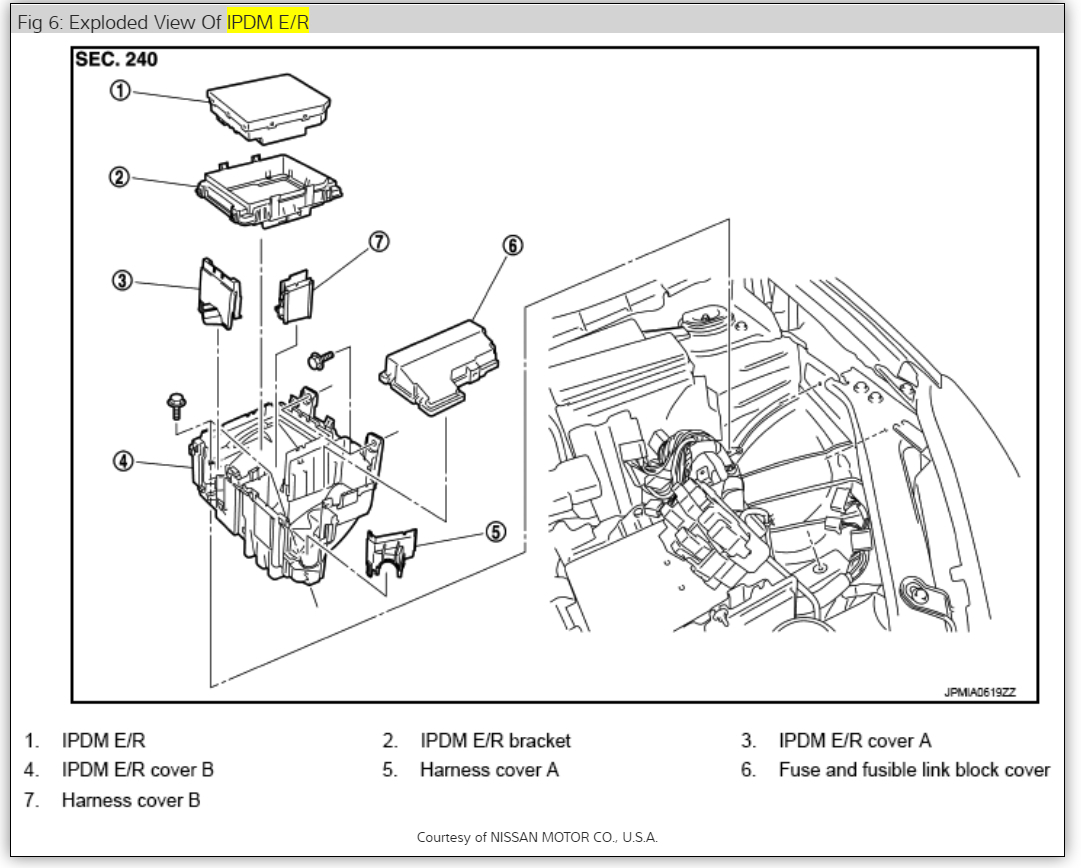 Fig 6: Exploded View Of IPDM E/R

SEC. 240

①

②

③

⑦

⑥

④

⑤

JPMIA0619ZZ

1. IPDM E/R
2. IPDM E/R bracket
3. IPDM E/R cover A
4. IPDM E/R cover B
5. Harness cover A
6. Fuse and fusible link block cover
7. Harness cover B

Courtesy of NISSAN MOTOR CO., U.S.A.