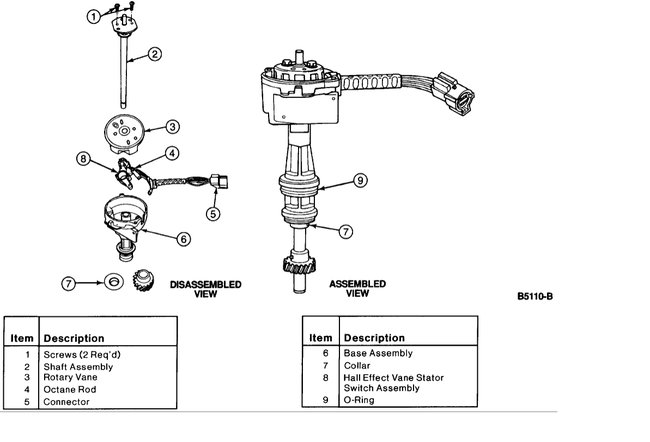 1
2
3
8
4
5
6
7
DISASSEMBLED VIEW

9
7
ASSEMBLED VIEW

B5110-B

| Item | Description |
|---|---|
| 1 | Screws (2 Req'd) |
| 2 | Shaft Assembly |
| 3 | Rotary Vane |
| 4 | Octane Rod |
| 5 | Connector |

| Item | Description |
|---|---|
| 6 | Base Assembly |
| 7 | Collar |
| 8 | Hall Effect Vane Stator Switch Assembly |
| 9 | O-Ring |