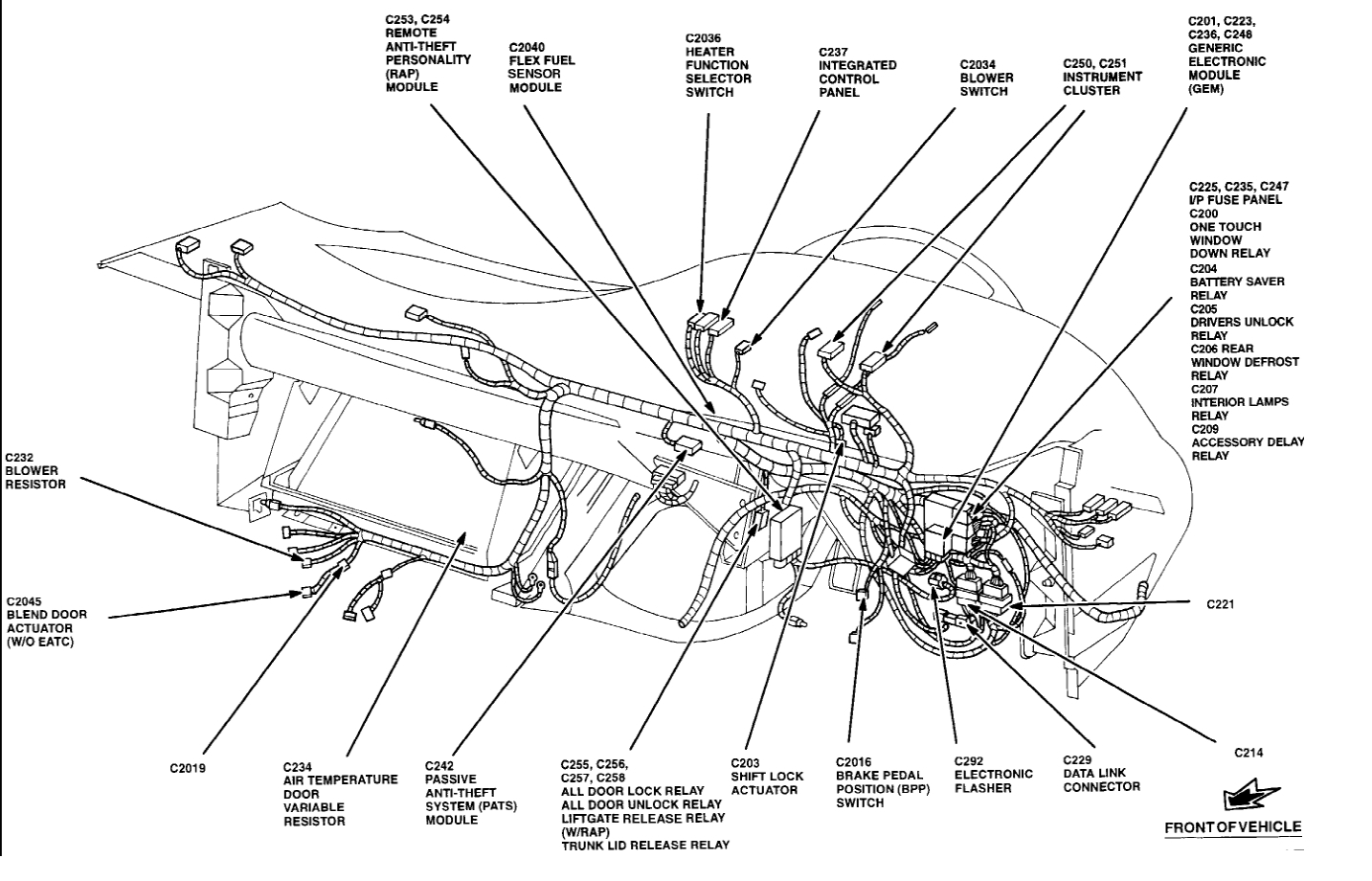 C253, C254
REMOTE
ANTI-THEFT
PERSONALITY
(RAP)
MODULE

C2040
FLEX FUEL
SENSOR
MODULE

C2036
HEATER
FUNCTION
SELECTOR
SWITCH

C237
INTEGRATED
CONTROL
PANEL

C2034
BLOWER
SWITCH

C250, C251
INSTRUMENT
CLUSTER

C201, C223,
C236, C248
GENERIC
ELECTRONIC
MODULE
(GEM)

C225, C235, C247
I/P FUSE PANEL
C200
ONE TOUCH
WINDOW
DOWN RELAY
C204
BATTERY SAVER
RELAY
C205
DRIVERS UNLOCK
RELAY
C206 REAR
WINDOW DEFROST
RELAY
C207
INTERIOR LAMPS
RELAY
C209
ACCESSORY DELAY
RELAY

C232
BLOWER
RESISTOR

C2045
BLEND DOOR
ACTUATOR
(W/O EATC)

C221

C2019

C234
AIR TEMPERATURE
DOOR
VARIABLE
RESISTOR

C242
PASSIVE
ANTI-THEFT
SYSTEM (PATS)
MODULE

C255, C256,
C257, C258
ALL DOOR LOCK RELAY
ALL DOOR UNLOCK RELAY
LIFTGATE RELEASE RELAY
(W/RAP)
TRUNK LID RELEASE RELAY

C203
SHIFT LOCK
ACTUATOR

C2016
BRAKE PEDAL
POSITION (BPP)
SWITCH

C292
ELECTRONIC
FLASHER

C229
DATA LINK
CONNECTOR

C214

FRONT OF VEHICLE