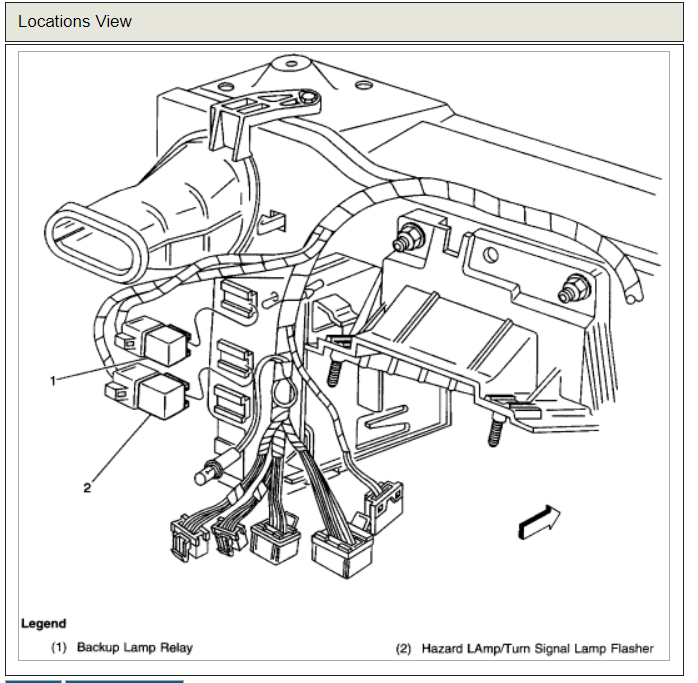 Locations View

1

2

Legend

(1) Backup Lamp Relay

(2) Hazard LAmp/Turn Signal Lamp Flasher