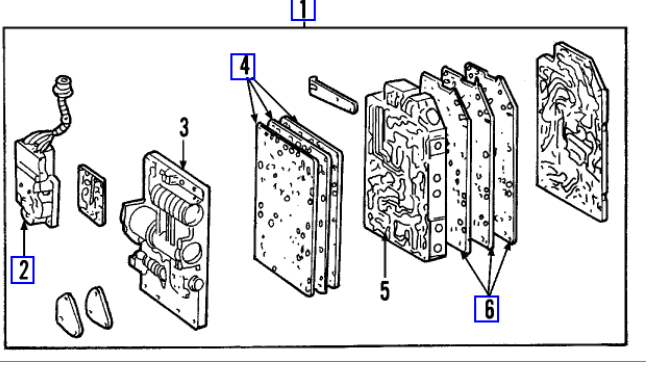 1
4
3
2
5
6