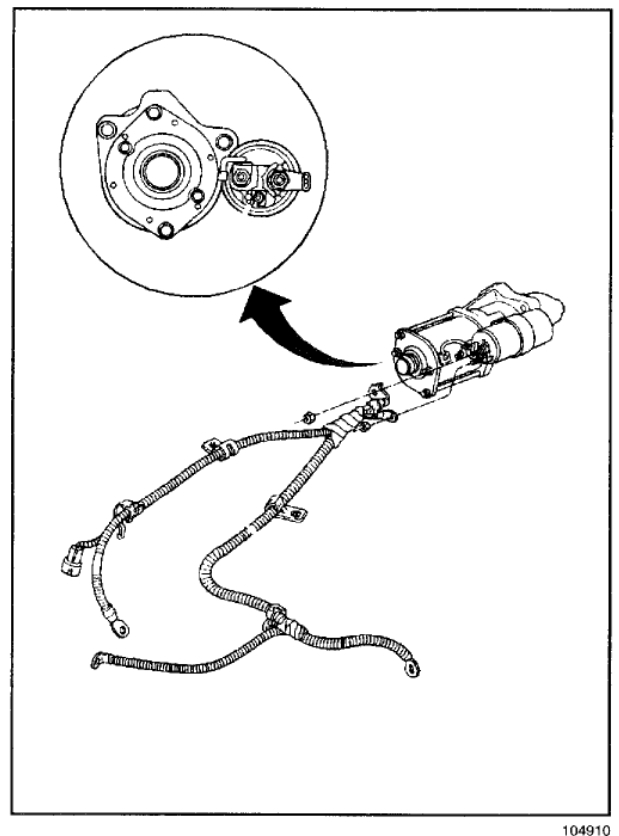 104910