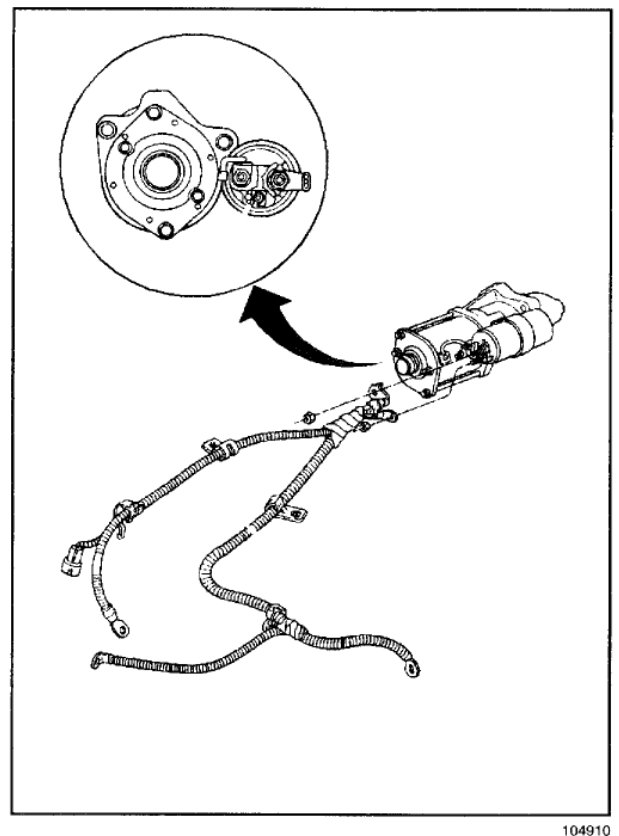 104910