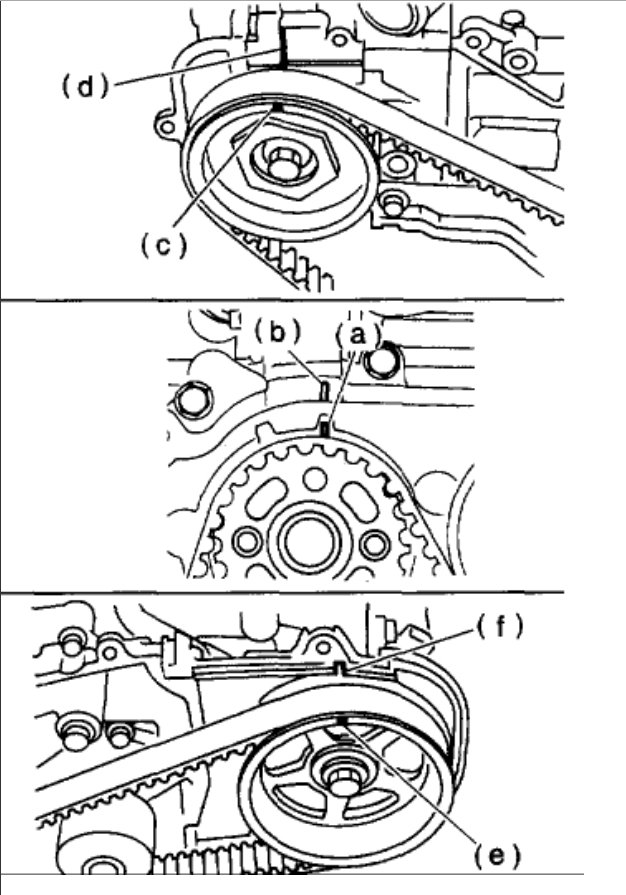 (d)
(c)
(b)
(a)
(f)
(e)