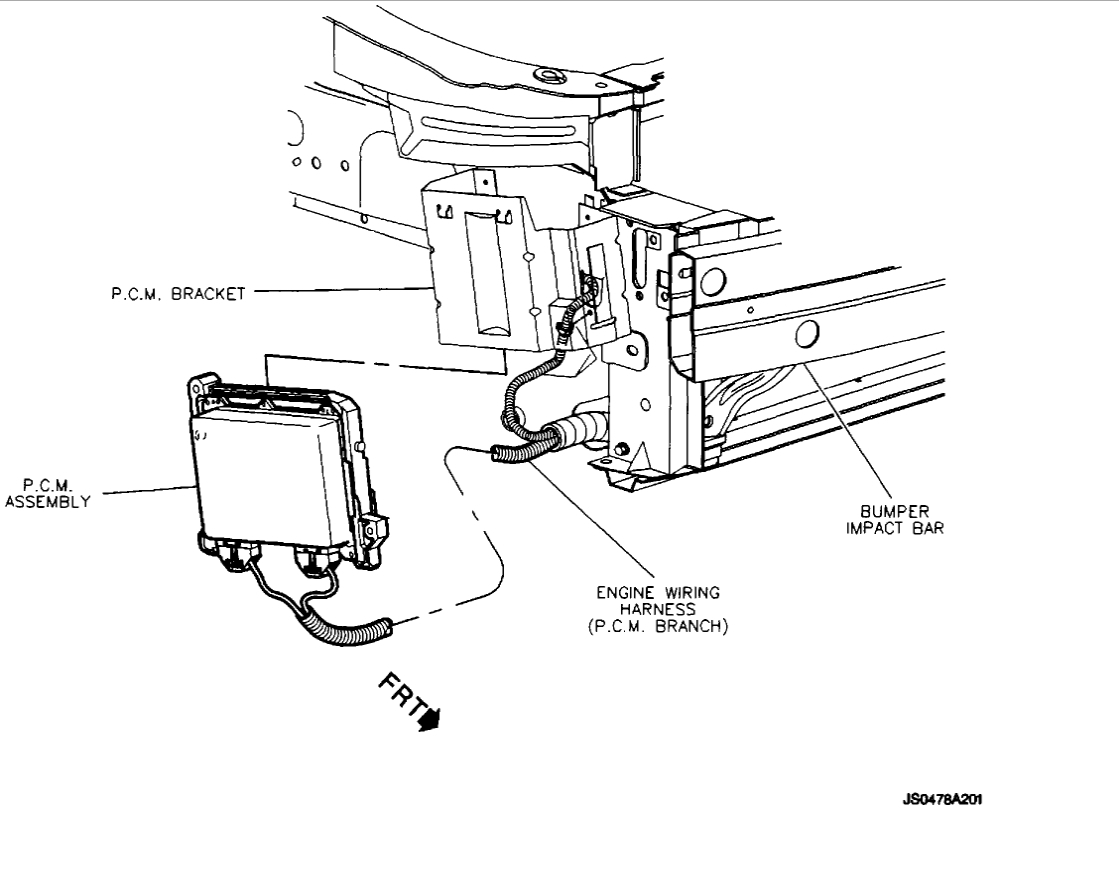 P.C.M. BRACKET

P.C.M. ASSEMBLY

BUMPER IMPACT BAR

ENGINE WIRING HARNESS (P.C.M. BRANCH)

FRT

JS0478A201