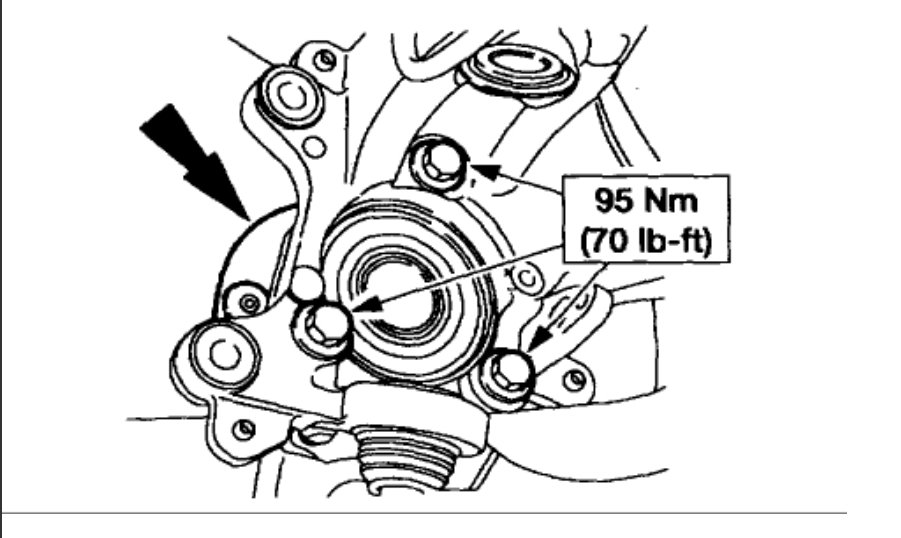 95 Nm
(70 lb-ft)