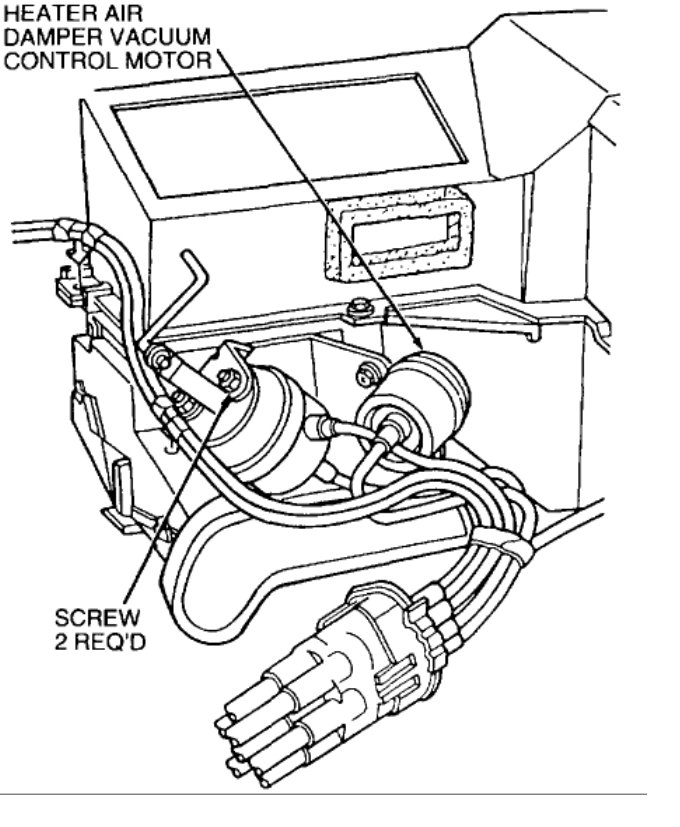 HEATER AIR DAMPER VACUUM CONTROL MOTOR

SCREW 2 REQ'D