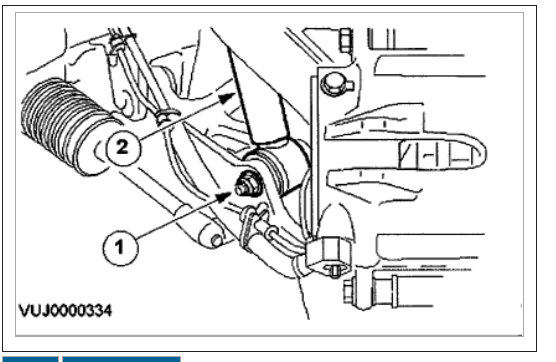 2

1

VUJ0000334