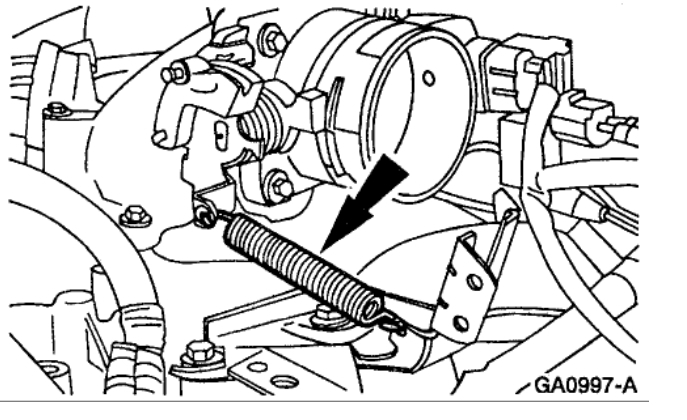 GA0997-A