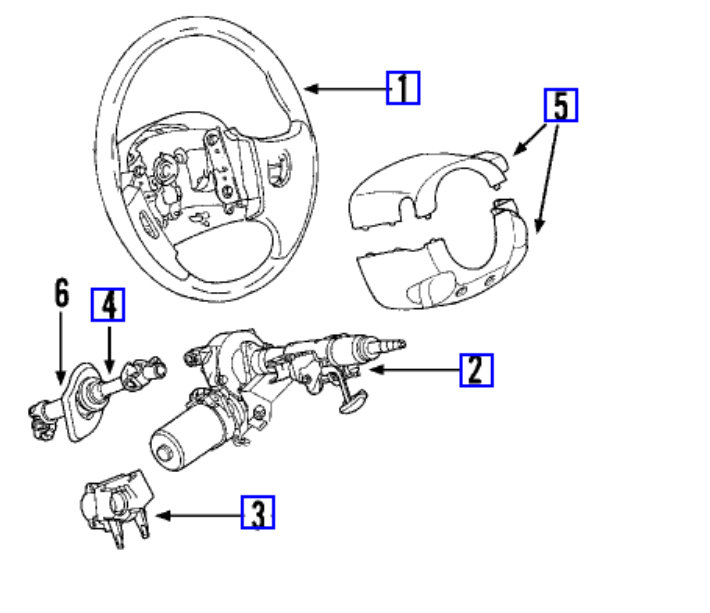 1
5
6
4
2
3