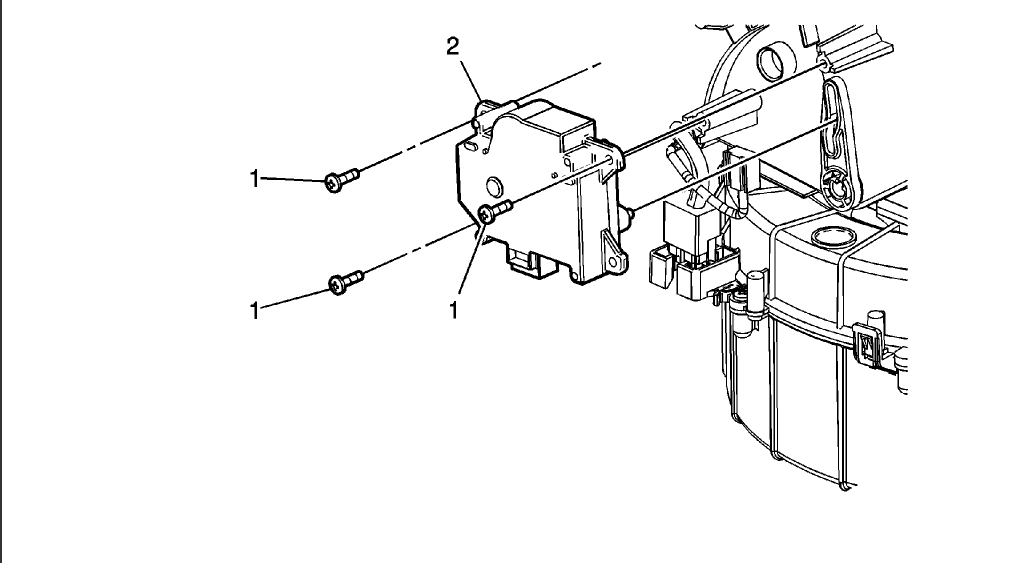 2
1
1
1