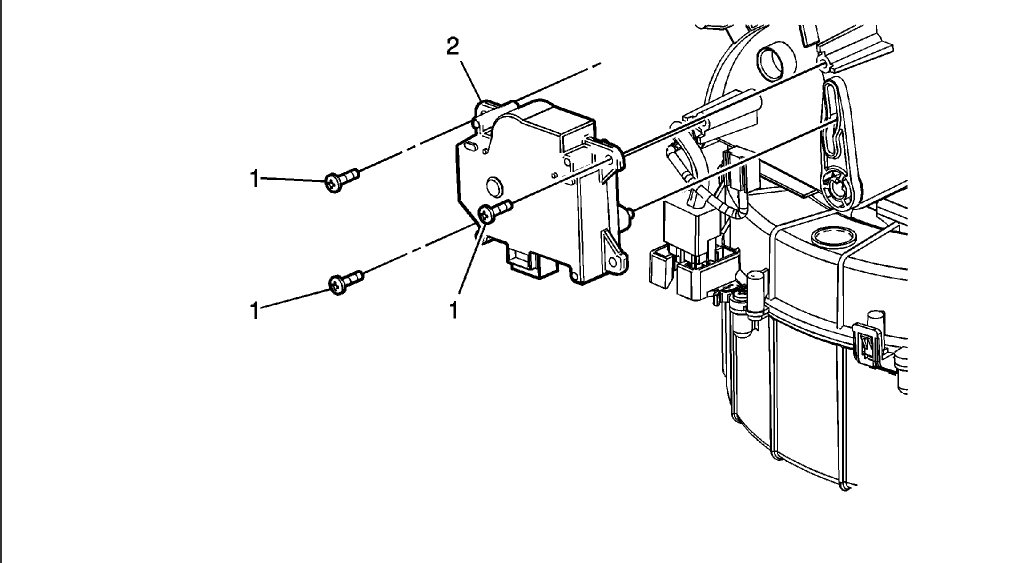 2
1
1
1