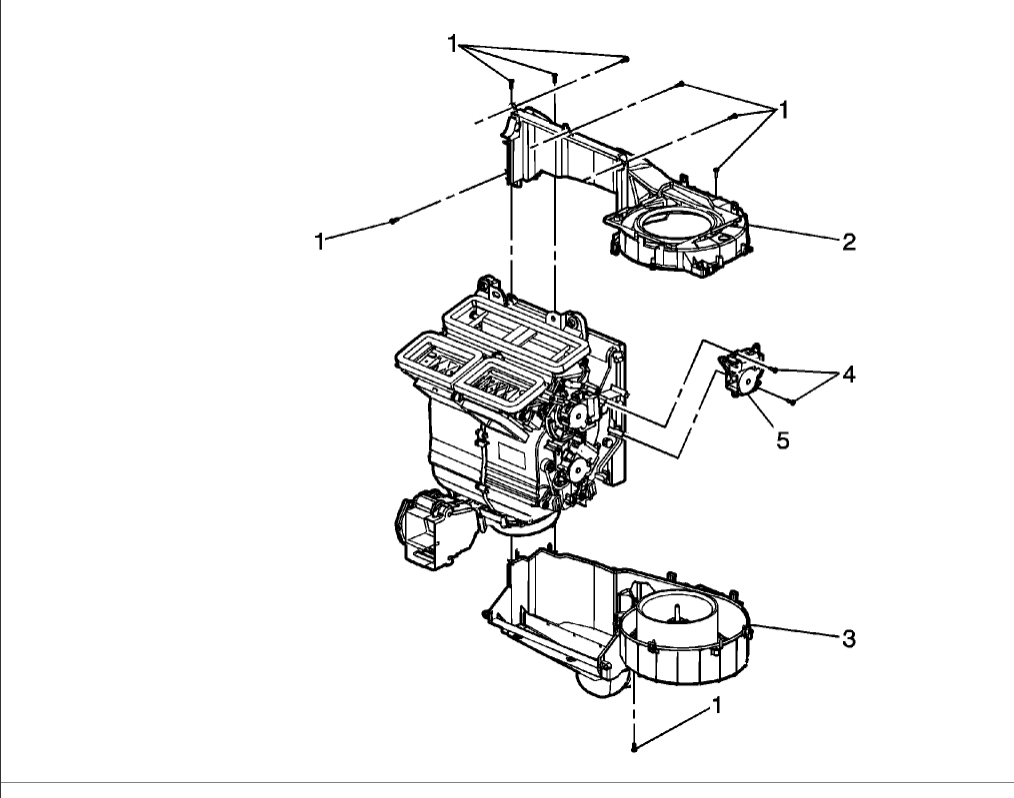 1
1
1
2
4
5
3
1