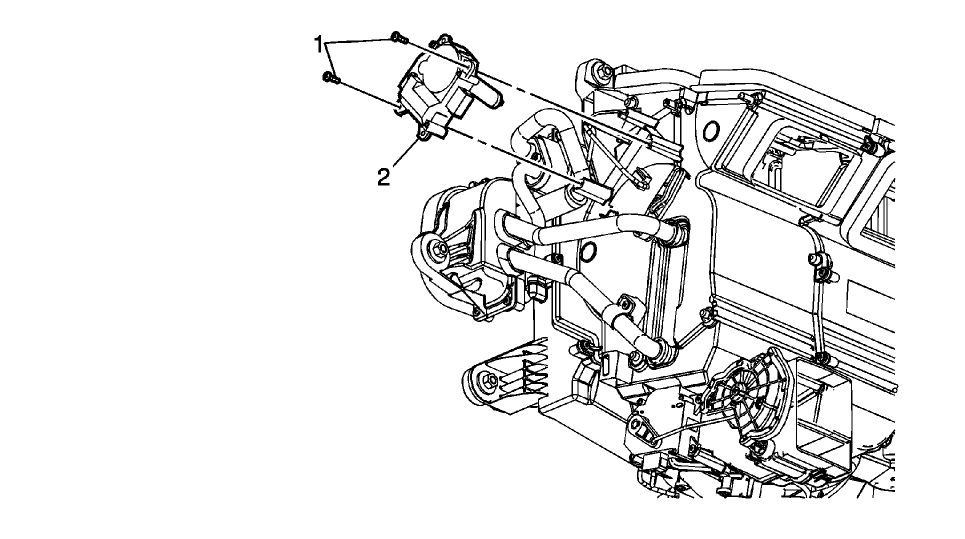 1

2