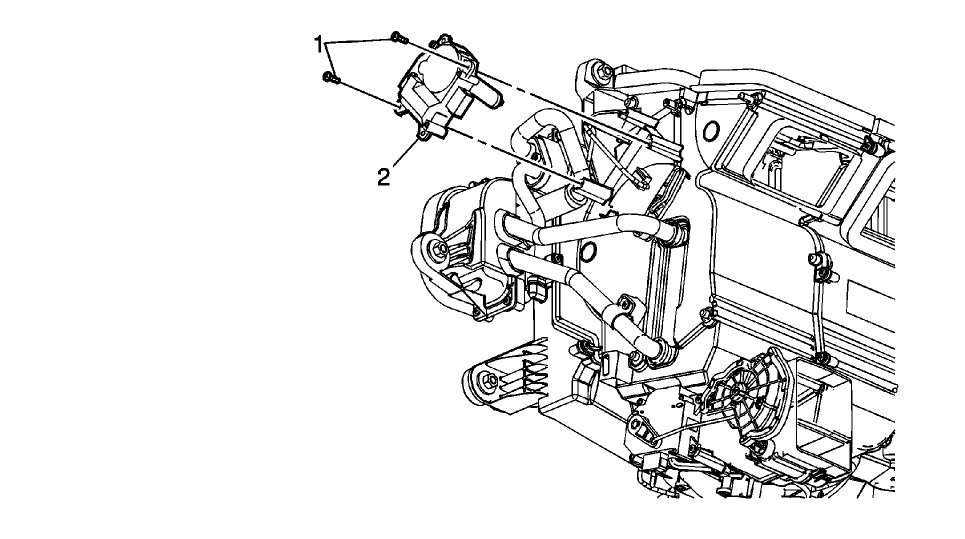 1
2