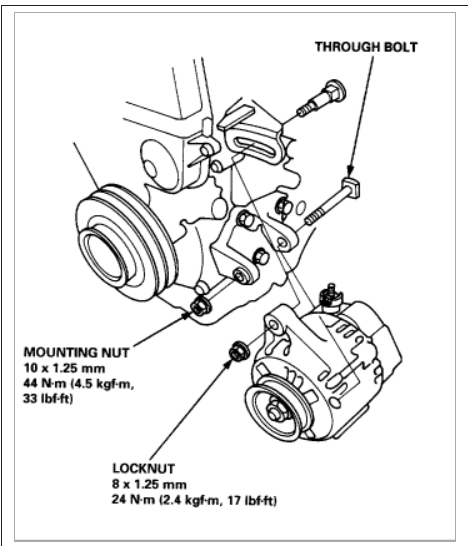 THROUGH BOLT

MOUNTING NUT
10 x 1.25 mm
44 N·m (4.5 kgf·m, 33 lbf·ft)

LOCKNUT
8 x 1.25 mm
24 N·m (2.4 kgf·m, 17 lbf·ft)