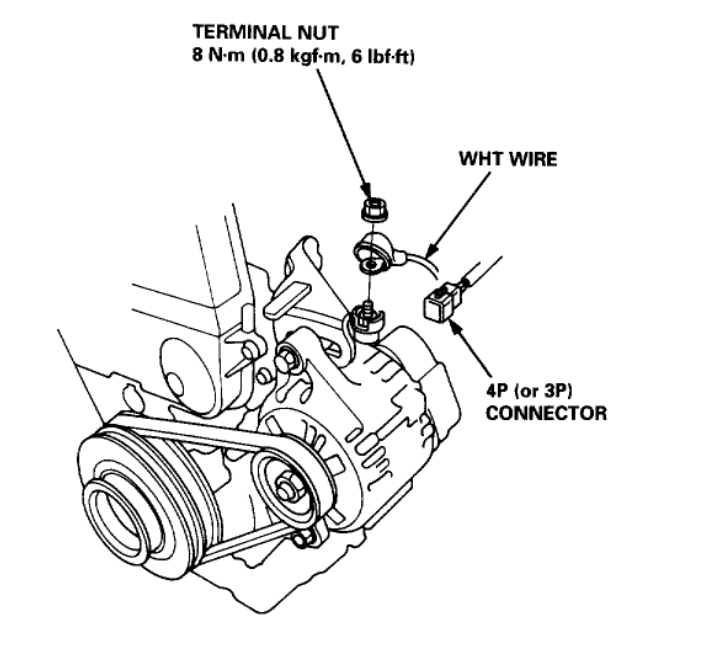 TERMINAL NUT
8 N·m (0.8 kgf·m, 6 lbf·ft)

WHT WIRE

4P (or 3P)
CONNECTOR