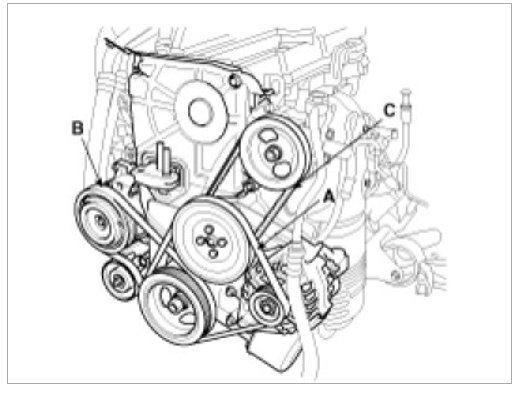 B
C
A