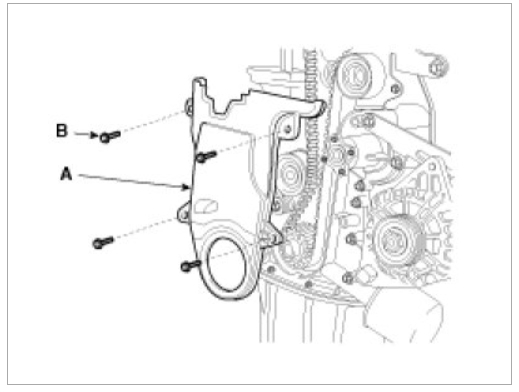 B
A