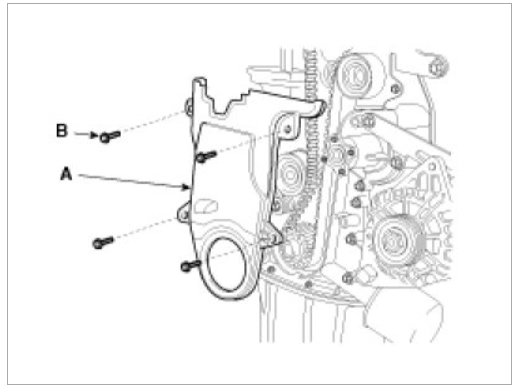 B
A